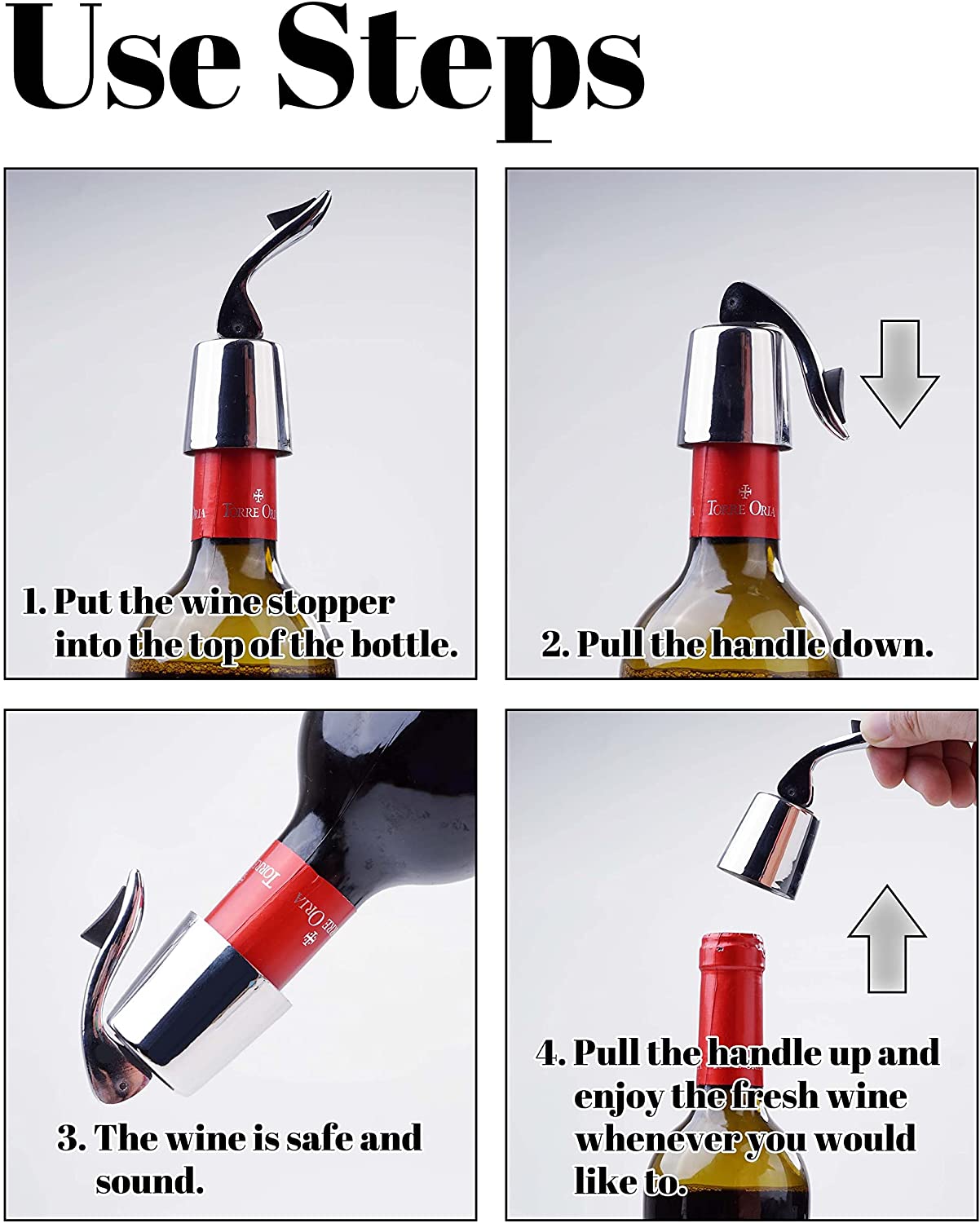 Use Steps

TORRE ORIA

1. Put the wine stopper into the top of the bottle.

TORRE ORIA

2. Pull the handle down.

TORRE ORIA

3. The wine is safe and sound.

4. Pull the handle up and enjoy the fresh wine whenever you would like to.